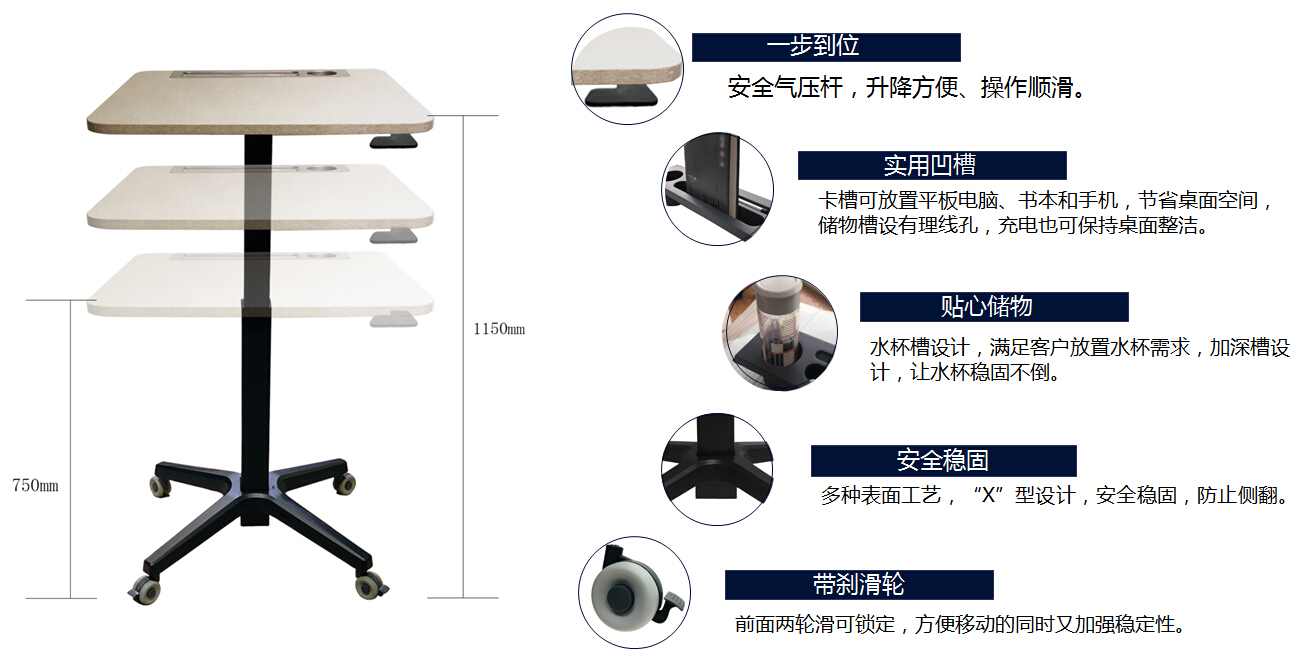 1150mm

750mm

一步到位

安全气压杆，升降方便、操作顺滑。

实用凹槽

卡槽可放置平板电脑、书本和手机，节省桌面空间，储物槽设有理线孔，充电也可保持桌面整洁。

贴心储物

水杯槽设计，满足客户放置水杯需求，加深槽设计，让水杯稳固不倒。

安全稳固

多种表面工艺，“X”型设计，安全稳固，防止侧翻。

带刹滑轮

前面两轮滑可锁定，方便移动的同时又加强稳定性。