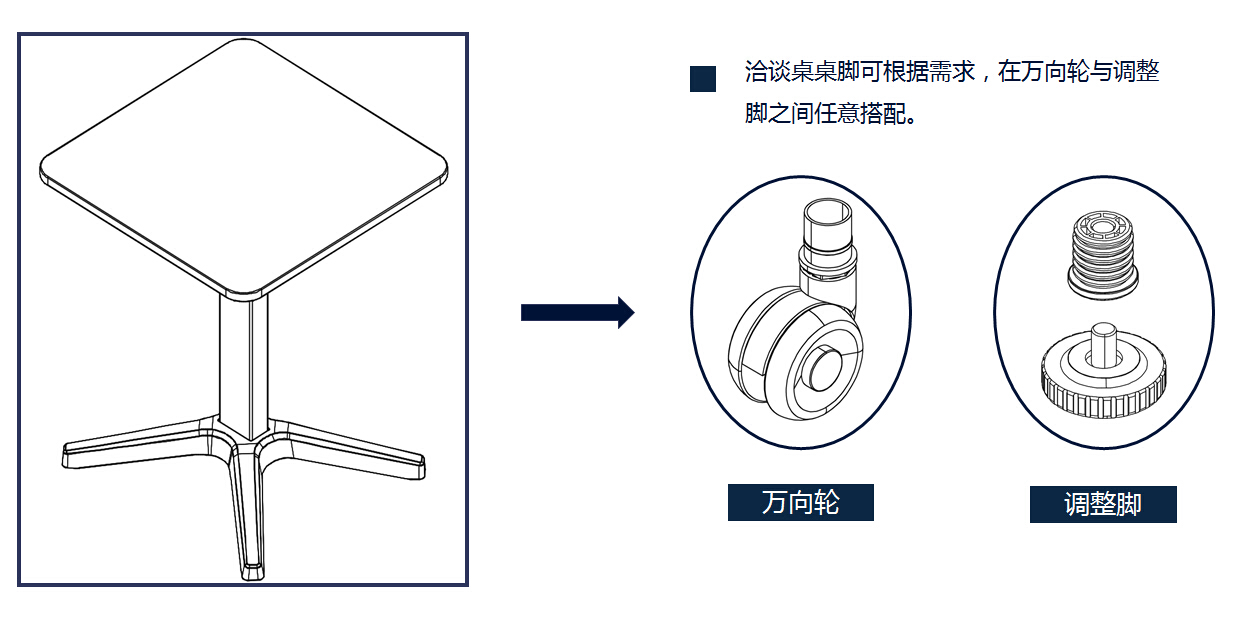 洽谈桌桌脚可根据需求，在万向轮与调整脚之间任意搭配。

万向轮

调整脚